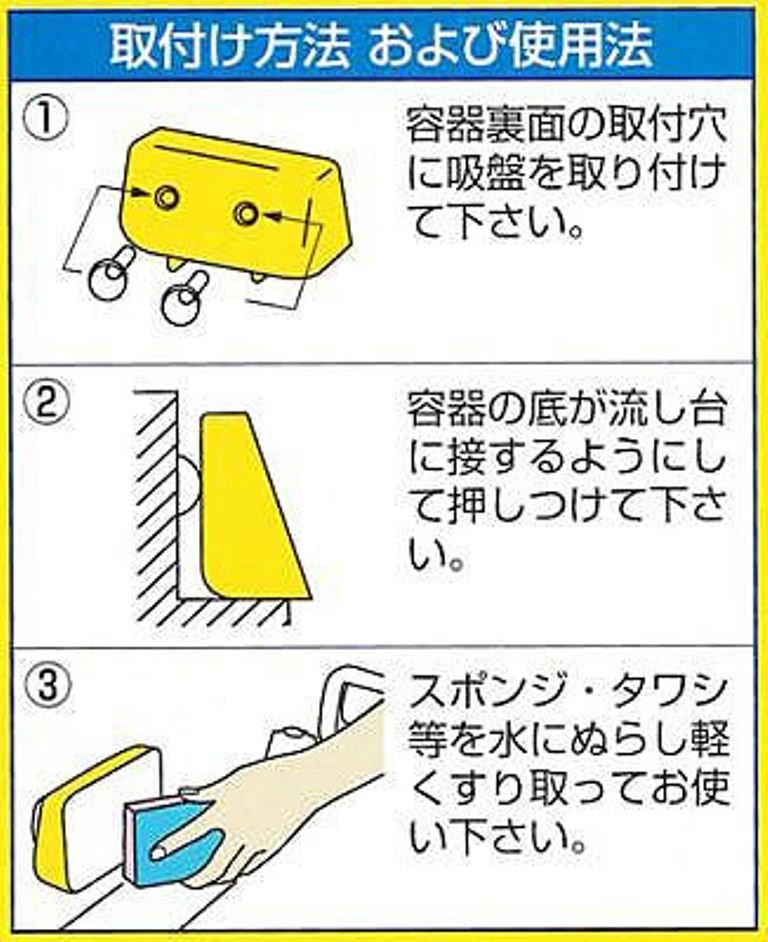 取付け方法 および使用法

①
容器裏面の取付穴に吸盤を取り付けて下さい。

②
容器の底が流し台に接するようにして押しつけて下さい。

③
スポンジ・タワシ等を水にぬらし軽くすり取ってお使い下さい。