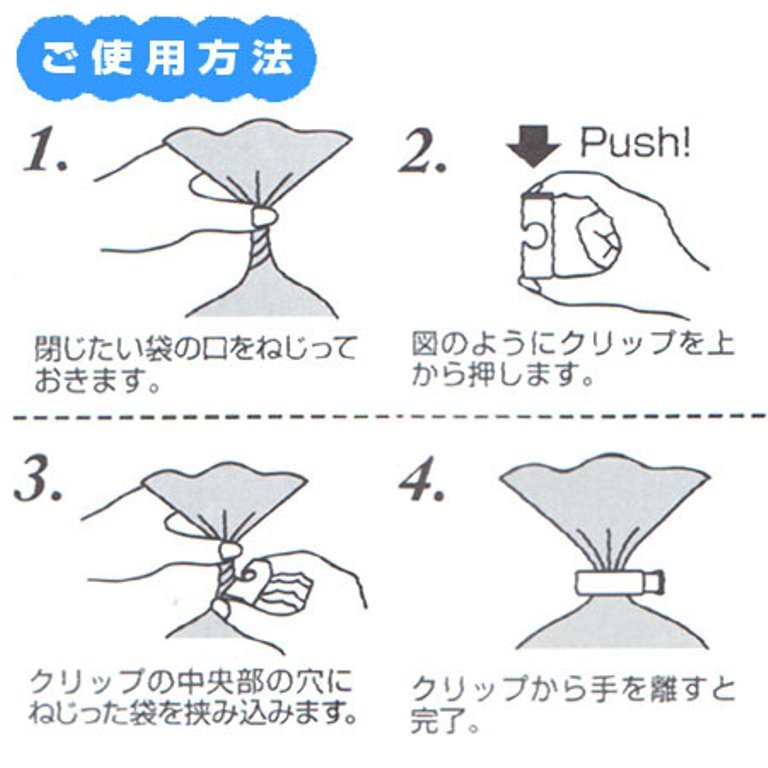 ご使用方法

1.

閉じたい袋の口をねじっておきます。

2.

Push!

図のようにクリップを上から押します。

3.

クリップの中央部の穴にねじった袋を挟み込みます。

4.

クリップから手を離すと完了。